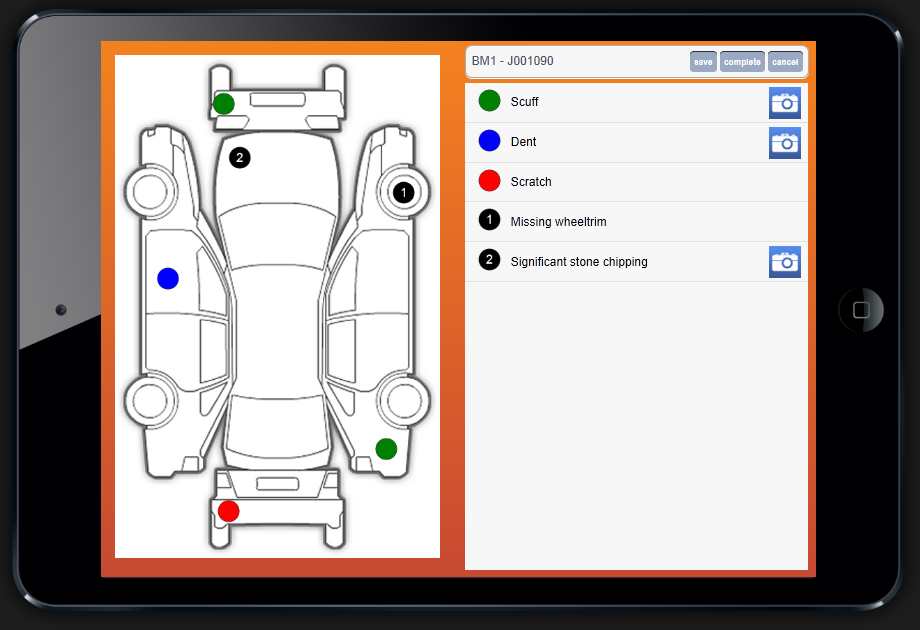 2

1

BM1 - J001090

save complete cancel

Scuff

Dent

Scratch

1 Missing wheeltrim

2 Significant stone chipping